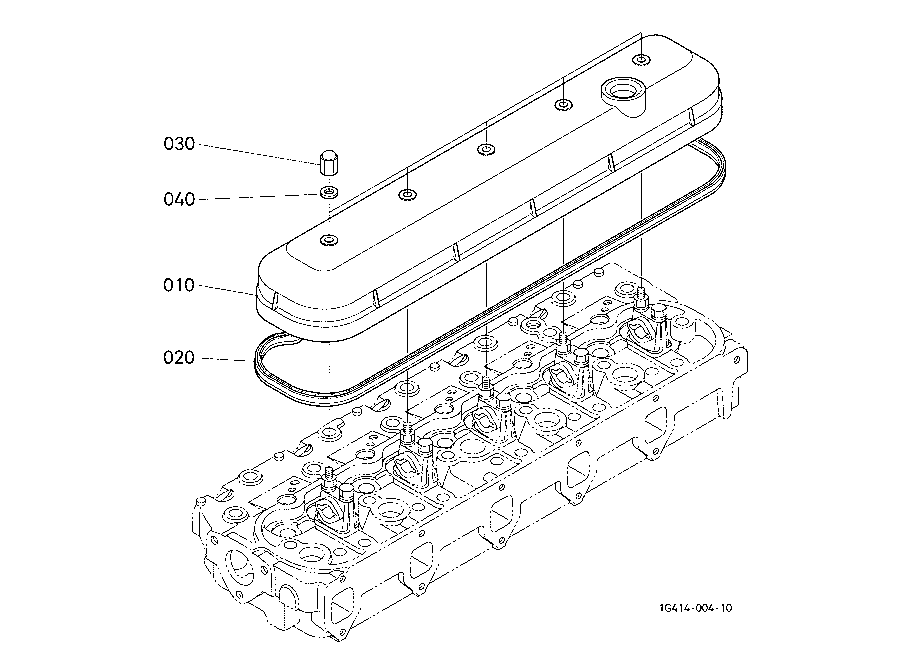 030
040
010
020
1G414-004-10